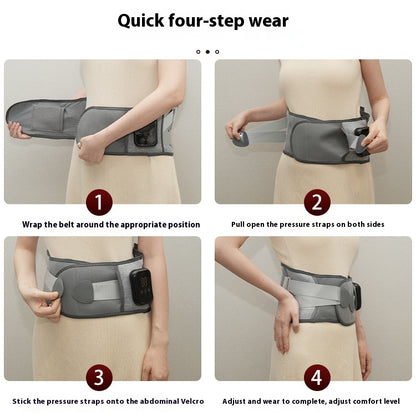 Quick four-step wear

1
Wrap the belt around the appropriate position

2
Pull open the pressure straps on both sides

3
Stick the pressure straps onto the abdominal Velcro

4
Adjust and wear to complete, adjust comfort level